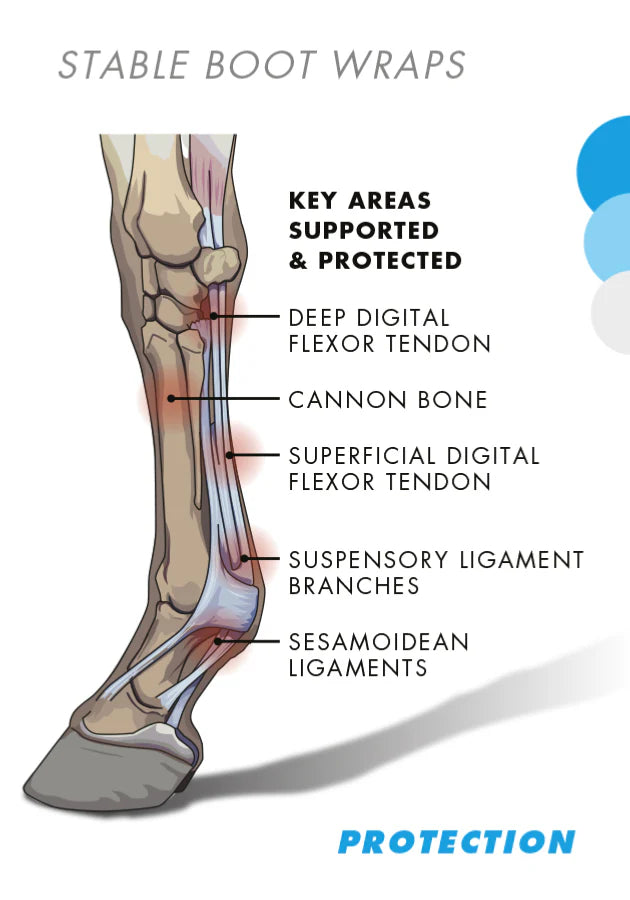 STABLE BOOT WRAPS

KEY AREAS SUPPORTED & PROTECTED

DEEP DIGITAL FLEXOR TENDON

CANNON BONE

SUPERFICIAL DIGITAL FLEXOR TENDON

SUSPENSORY LIGAMENT BRANCHES

SESAMOIDEAN LIGAMENTS

PROTECTION